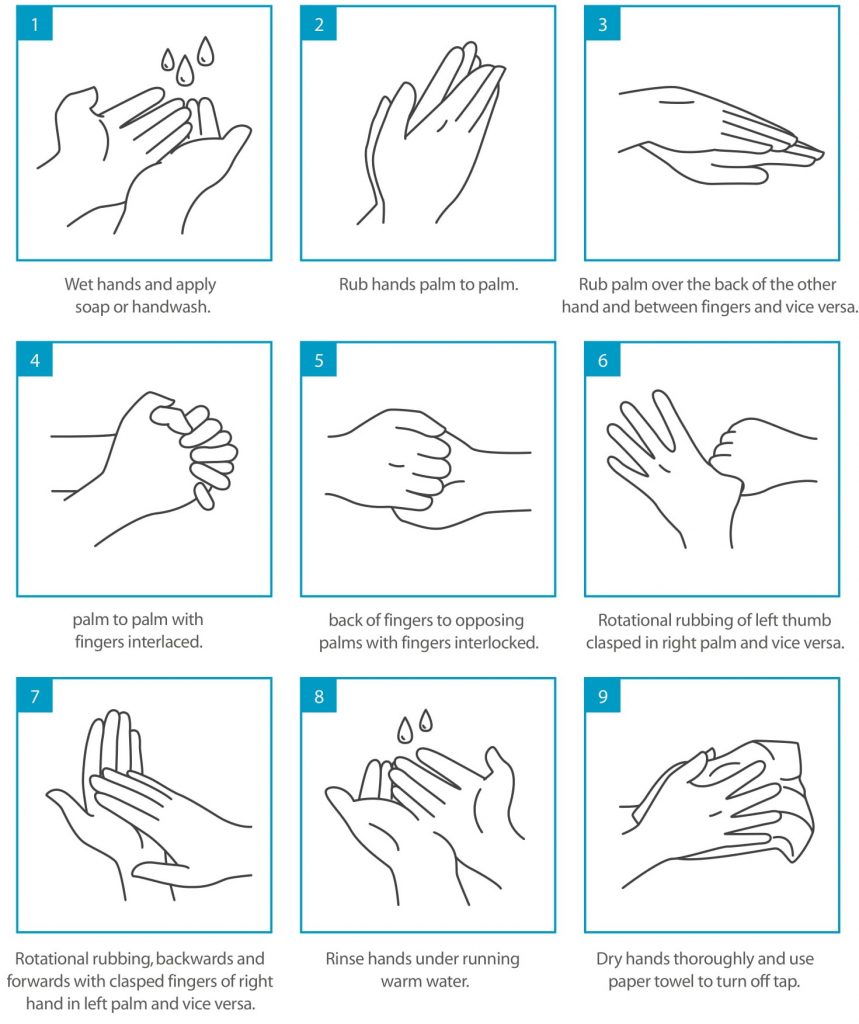 1

Wet hands and apply soap or handwash.

2

Rub hands palm to palm.

3

Rub palm over the back of the other hand and between fingers and vice versa.

4

palm to palm with fingers interlaced.

5

back of fingers to opposing palms with fingers interlocked.

6

Rotational rubbing of left thumb clasped in right palm and vice versa.

7

Rotational rubbing, backwards and forwards with clasped fingers of right hand in left palm and vice versa.

8

Rinse hands under running warm water.

9

Dry hands thoroughly and use paper towel to turn off tap.