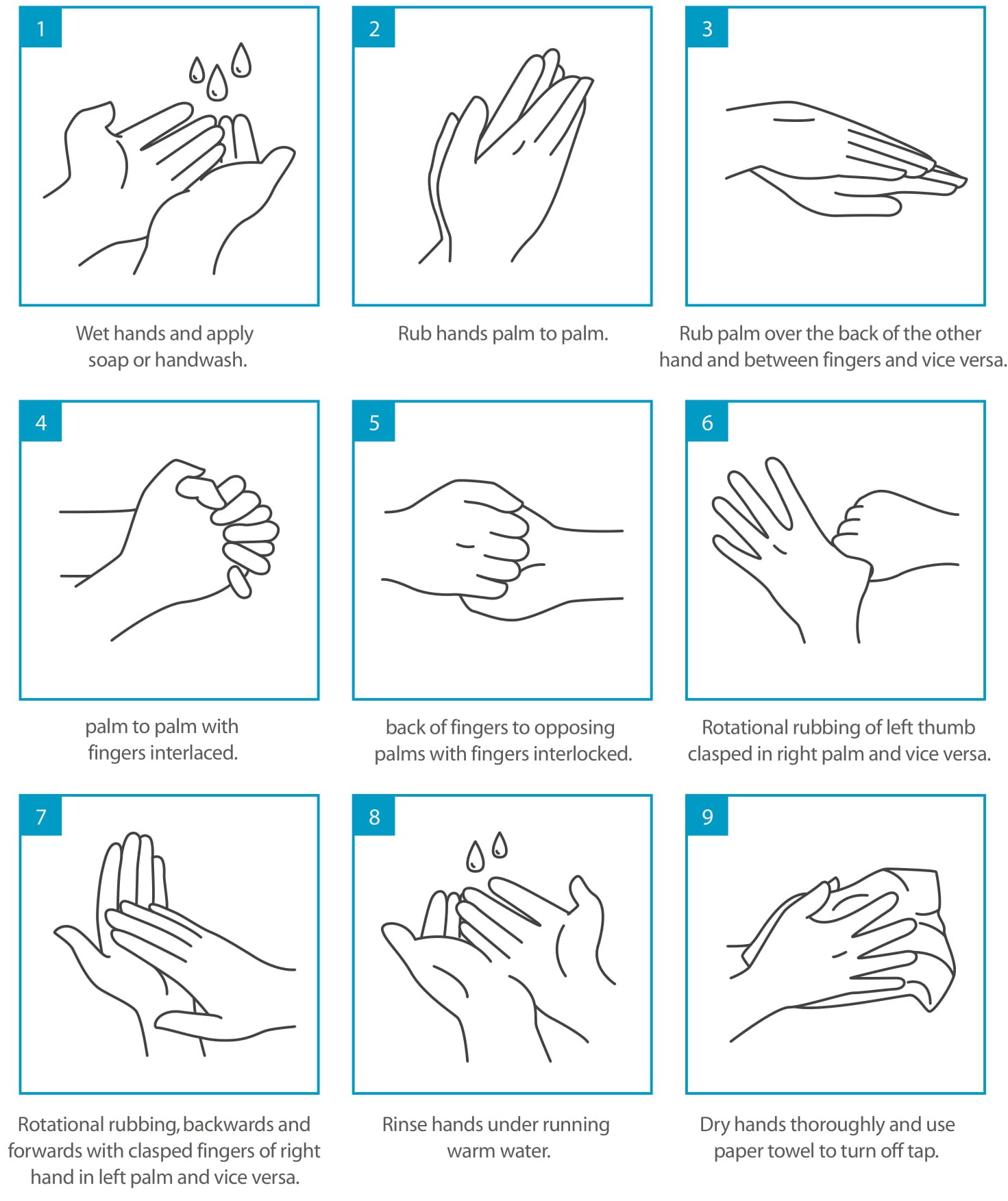 1

Wet hands and apply soap or handwash.

2

Rub hands palm to palm.

3

Rub palm over the back of the other hand and between fingers and vice versa.

4

palm to palm with fingers interlaced.

5

back of fingers to opposing palms with fingers interlocked.

6

Rotational rubbing of left thumb clasped in right palm and vice versa.

7

Rotational rubbing, backwards and forwards with clasped fingers of right hand in left palm and vice versa.

8

Rinse hands under running warm water.

9

Dry hands thoroughly and use paper towel to turn off tap.