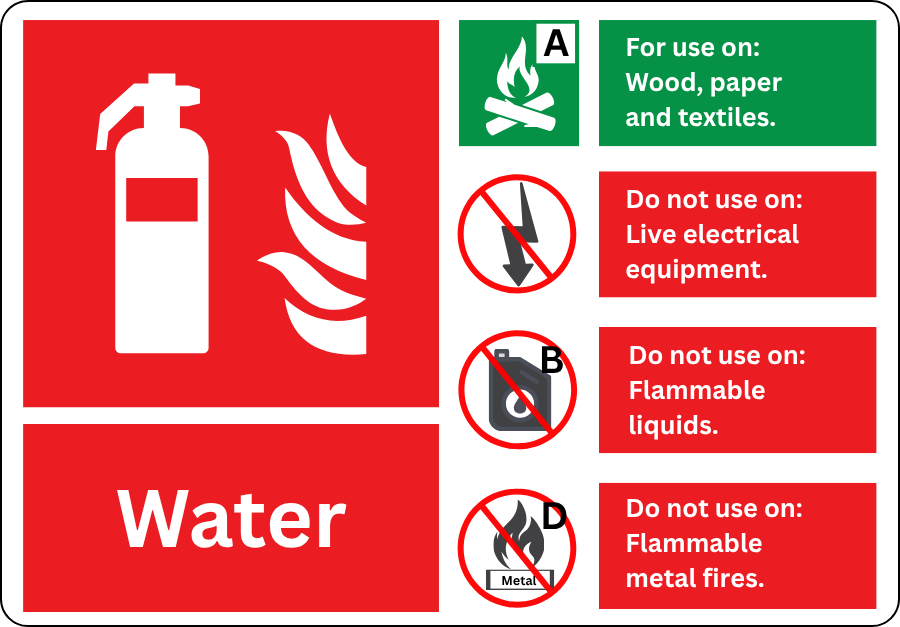 Water

A

For use on: Wood, paper and textiles.

Do not use on: Live electrical equipment.

B

Do not use on: Flammable liquids.

D

Metal

Do not use on: Flammable metal fires.